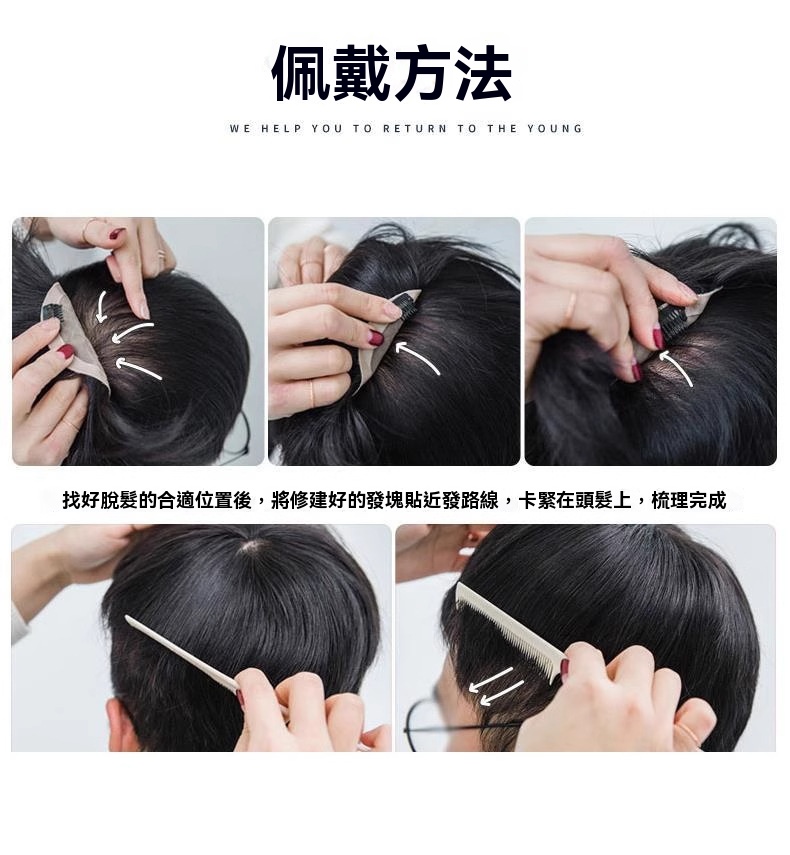 佩戴方法

WE HELP YOU TO RETURN TO THE YOUNG

找好脫髮的合適位置後，將修建好的發塊貼近發路線，卡緊在頭髮上，梳理完成